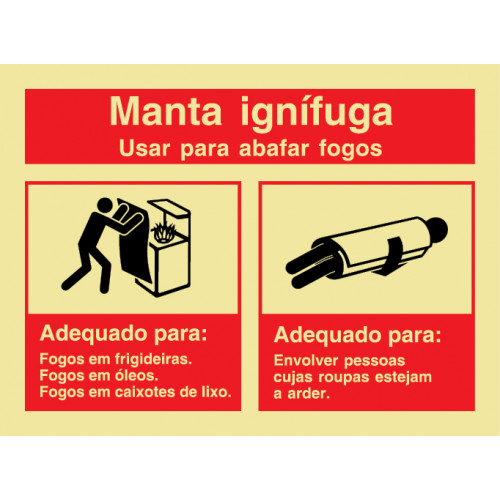 Manta ignífuga
Usar para abafar fogos

Adequado para:
Fogos em frigideiras.
Fogos em óleos.
Fogos em caixotes de lixo.

Adequado para:
Envolver pessoas cujas roupas estejam a arder.